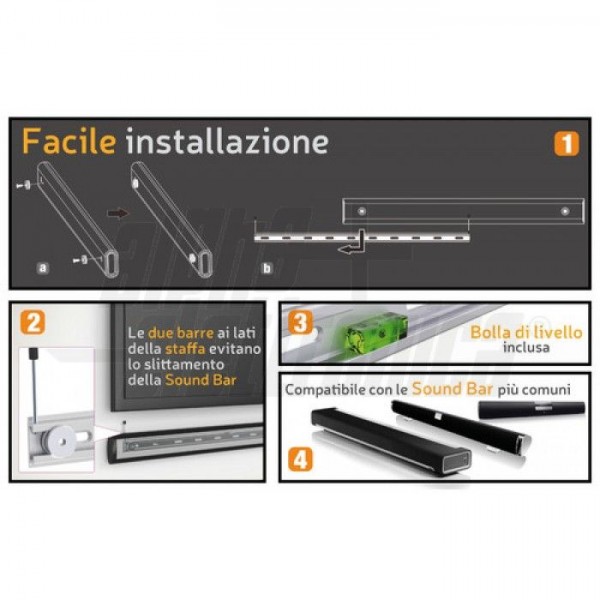 Facile installazione

1

a

b

2

Le due barre ai lati della staffa evitano lo slittamento della Sound Bar

3

Bolla di livello inclusa

Compatibile con le Sound Bar più comuni

4